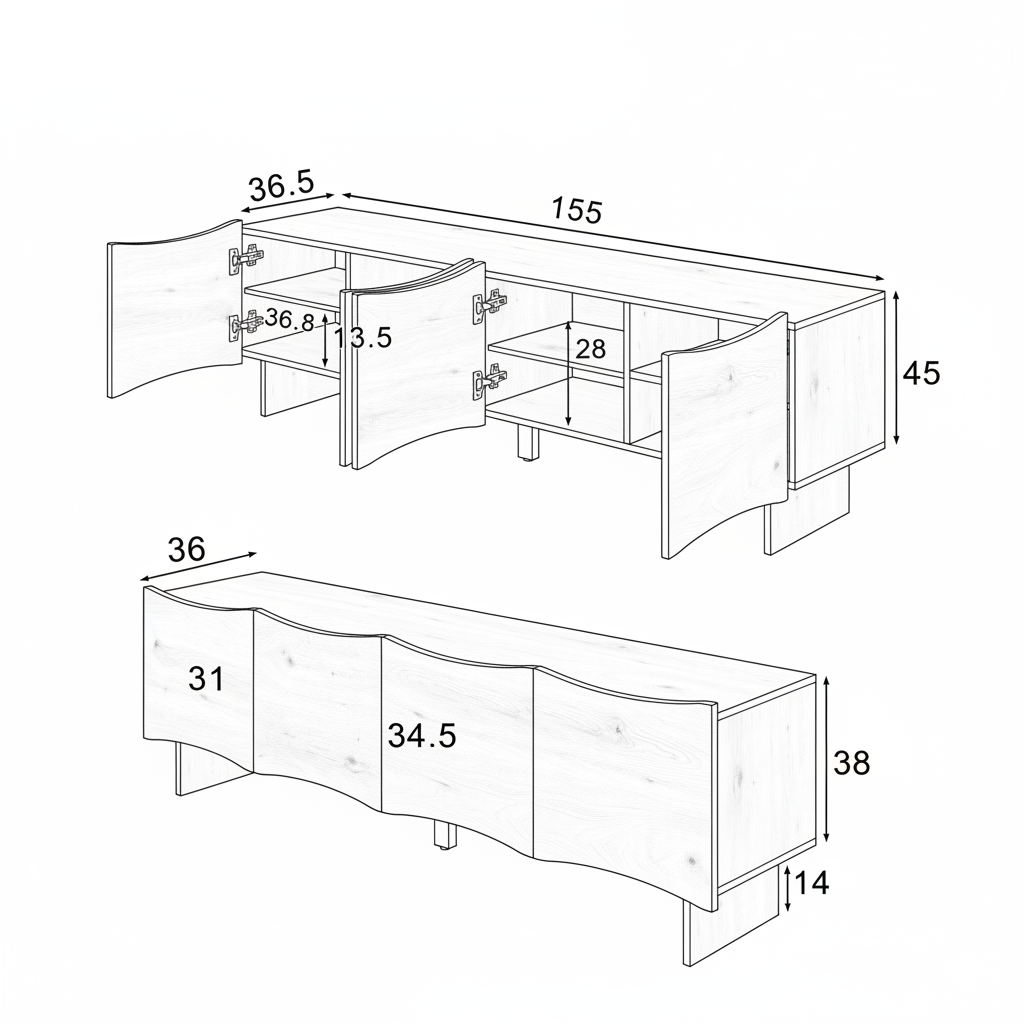 36.5
155
36.8
13.5
28
45
36
31
34.5
38
14